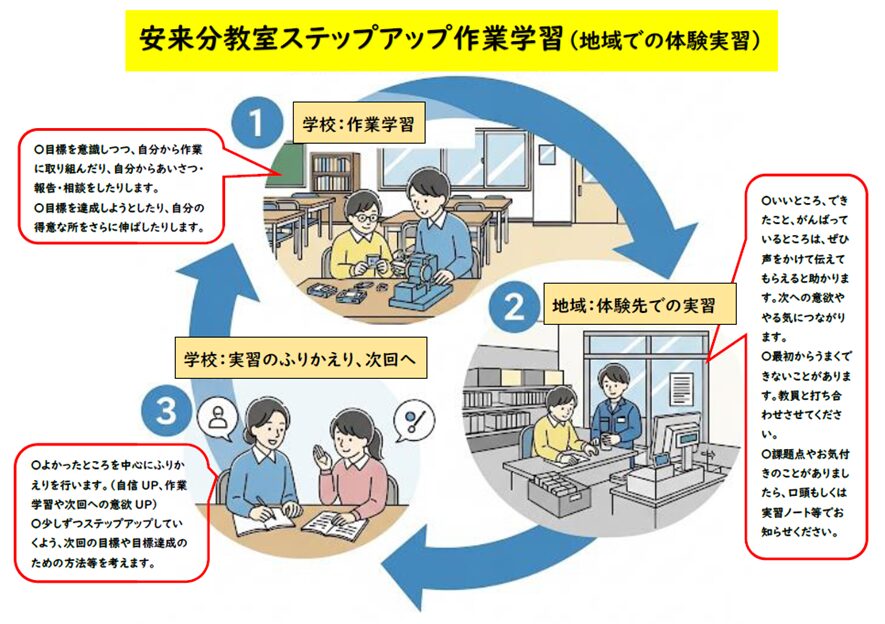 安来分教室ステップアップ作業学習（地域での体験実習）

1

学校：作業学習

○目標を意識しつつ、自分から作業に取り組んだり、自分からあいさつ・報告・相談をしたりします。
○目標を達成しようとしたり、自分の得意な所をさらに伸ばしたりします。

2

地域：体験先での実習

○いいところ、できたこと、がんばっているところは、ぜひ声をかけて伝えてもらえると助かります。次への意欲ややる気につながります。
○最初からうまくできないことがあります。教員と打ち合わせさせてください。
○課題点やお気付きのことがありましたら、口頭もしくは実習ノート等でお知らせください。

3

学校：実習のふりかえり、次回へ

○よかったところを中心にふりかえりを行います。（自信 UP、作業学習や次回への意欲 UP）
○少しずつステップアップしていくよう、次回の目標や目標達成のための方法等を考えます。